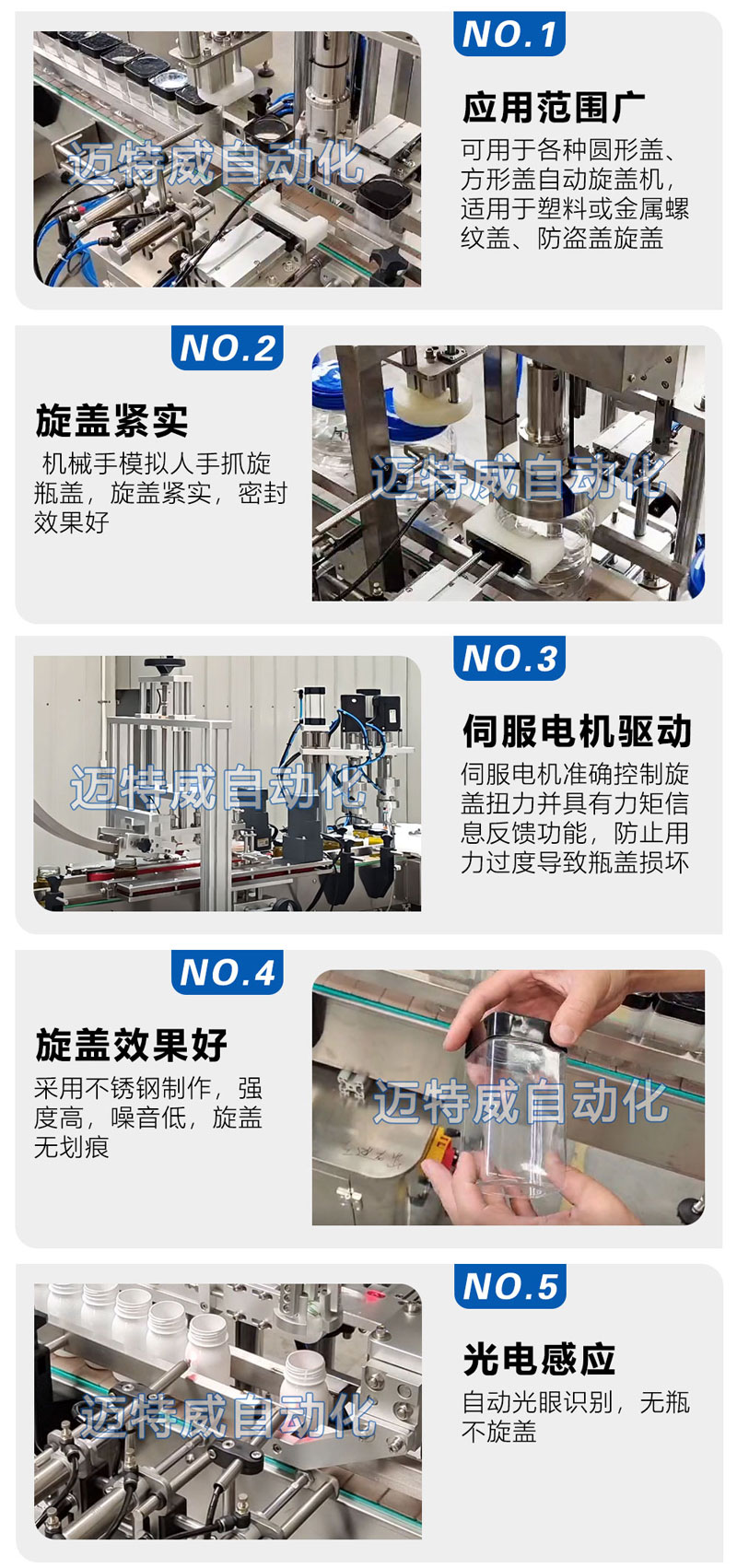 迈特威自动化

NO.1

应用范围广

可用于各种圆形盖、方形盖自动旋盖机，适用于塑料或金属螺纹盖、防盗盖旋盖

NO.2

旋盖紧实

机械手模拟人手抓旋瓶盖，旋盖紧实，密封效果好

迈特威自动化

迈特威自动化

NO.3

伺服电机驱动

伺服电机准确控制旋盖扭力并具有力矩信息反馈功能，防止用力过度导致瓶盖损坏

NO.4

旋盖效果好

采用不锈钢制作，强度高，噪音低，旋盖无划痕

迈特威自动化

迈特威自动化

NO.5

光电感应

自动光眼识别，无瓶不旋盖